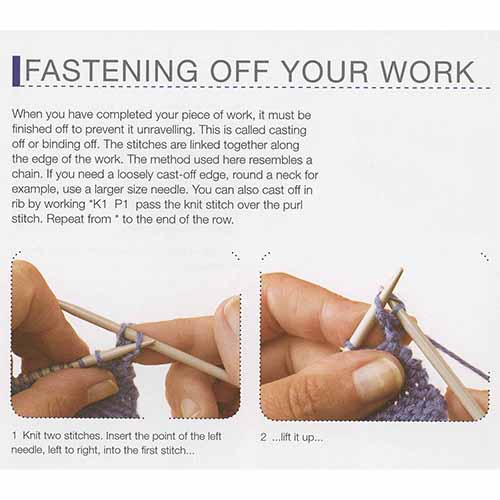 FASTENING OFF YOUR WORK

When you have completed your piece of work, it must be finished off to prevent it unravelling. This is called casting off or binding off. The stitches are linked together along the edge of the work. The method used here resembles a chain. If you need a loosely cast-off edge, round a neck for example, use a larger size needle. You can also cast off in rib by working *K1 P1 pass the knit stitch over the purl stitch. Repeat from * to the end of the row.

1 Knit two stitches. Insert the point of the left needle, left to right, into the first stitch...

2 ...lift it up...