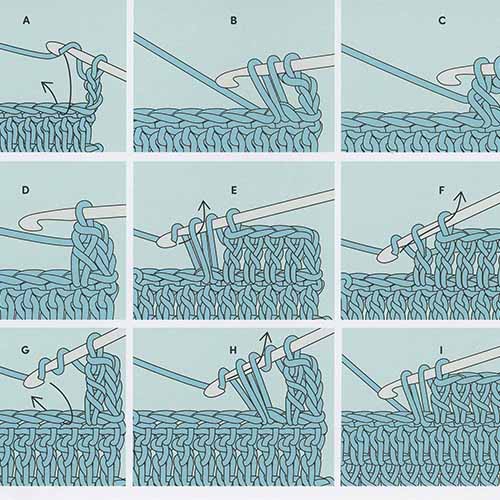 A

B

C

D

E

F

G

H

I